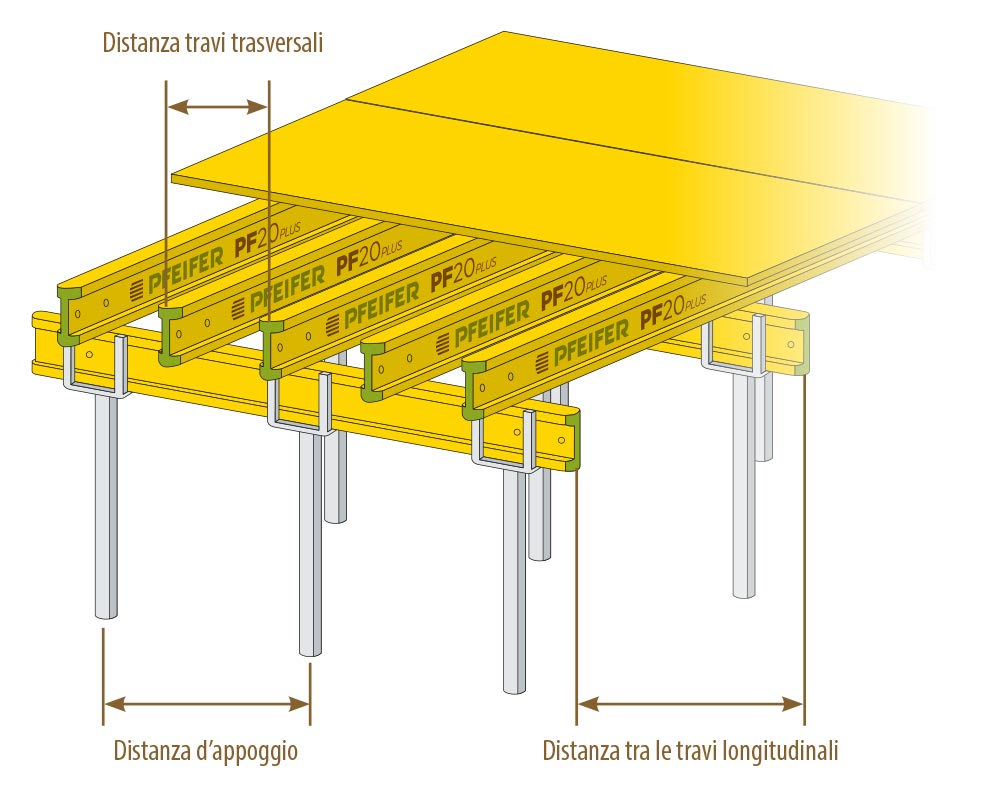 Distanza travi trasversali

PFEIFER PF20 PLUS

PFEIFER PF20 PLUS

PFEIFER PF20 PLUS

PFEIFER PF20 PLUS

PFEIFER PF20 PLUS

Distanza d'appoggio

Distanza tra le travi longitudinali