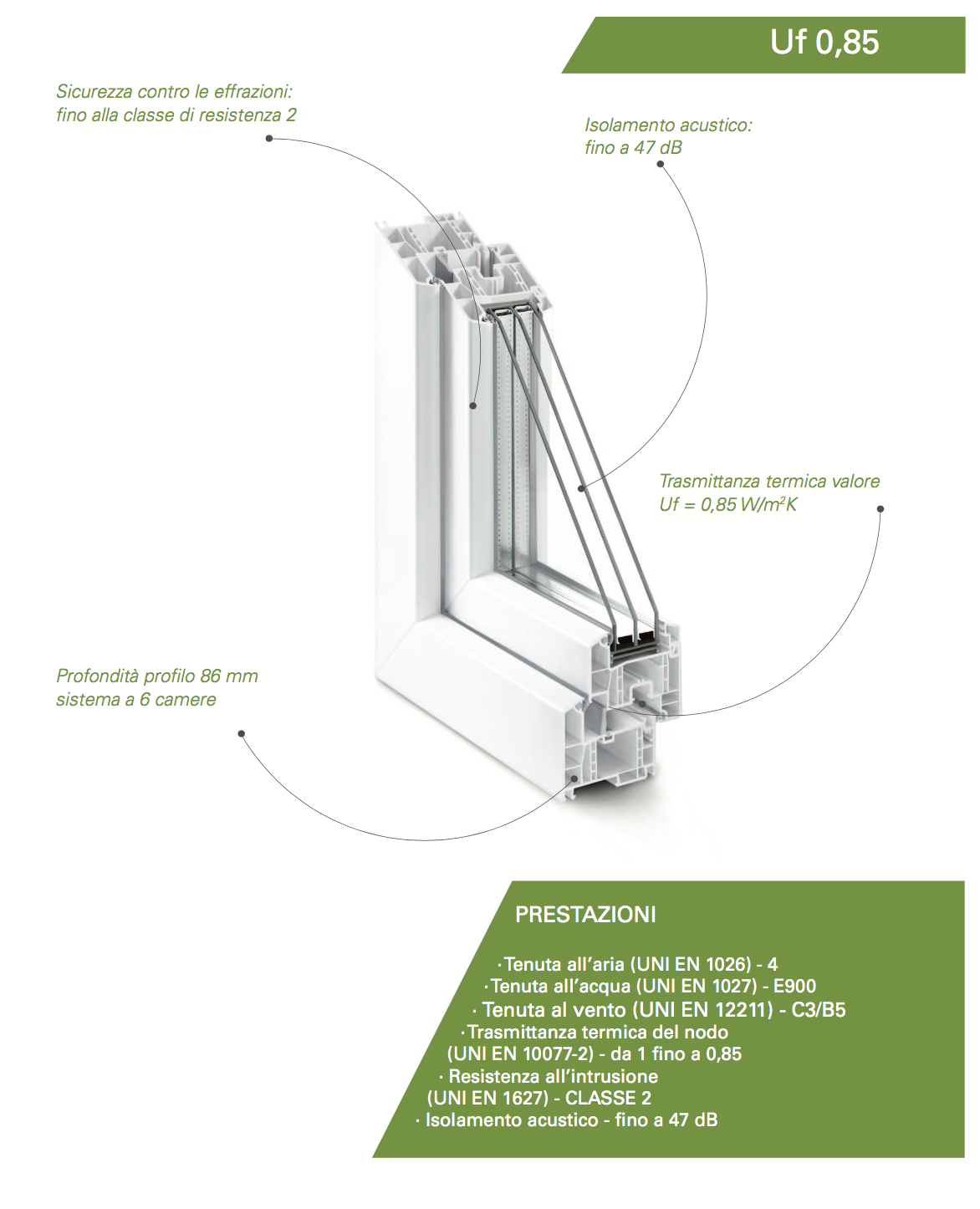 Uf 0,85

Sicurezza contro le effrazioni: fino alla classe di resistenza 2

Isolamento acustico: fino a 47 dB

Trasmittanza termica valore Uf = 0,85 W/m$^2$K

Profondità profilo 86 mm sistema a 6 camere

PRESTAZIONI

· Tenuta all'aria (UNI EN 1026) - 4
· Tenuta all'acqua (UNI EN 1027) - E900
· Tenuta al vento (UNI EN 12211) - C3/B5
· Trasmittanza termica del nodo (UNI EN 10077-2) - da 1 fino a 0,85
· Resistenza all'intrusione (UNI EN 1627) - CLASSE 2
· Isolamento acustico - fino a 47 dB