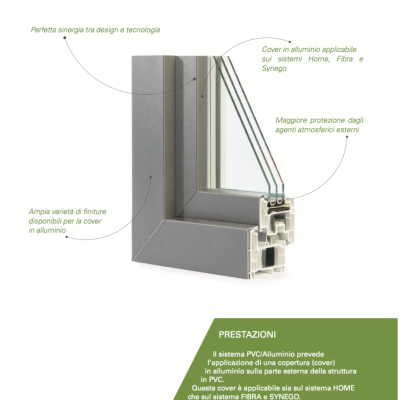 Perfetta sinergia tra design e tecnologia

Cover in alluminio applicabile sui sistemi Home, Fibra e Synego

Maggiore protezione dagli agenti atmosferici esterni

Ampia varietà di finiture disponibili per la cover in alluminio

PRESTAZIONI

Il sistema PVC/Alluminio prevede l'applicazione di una copertura (cover) in alluminio sulla parte esterna della struttura in PVC.
Questa cover è applicabile sia sul sistema HOME che sul sistema FIBRA e SYNEGO.