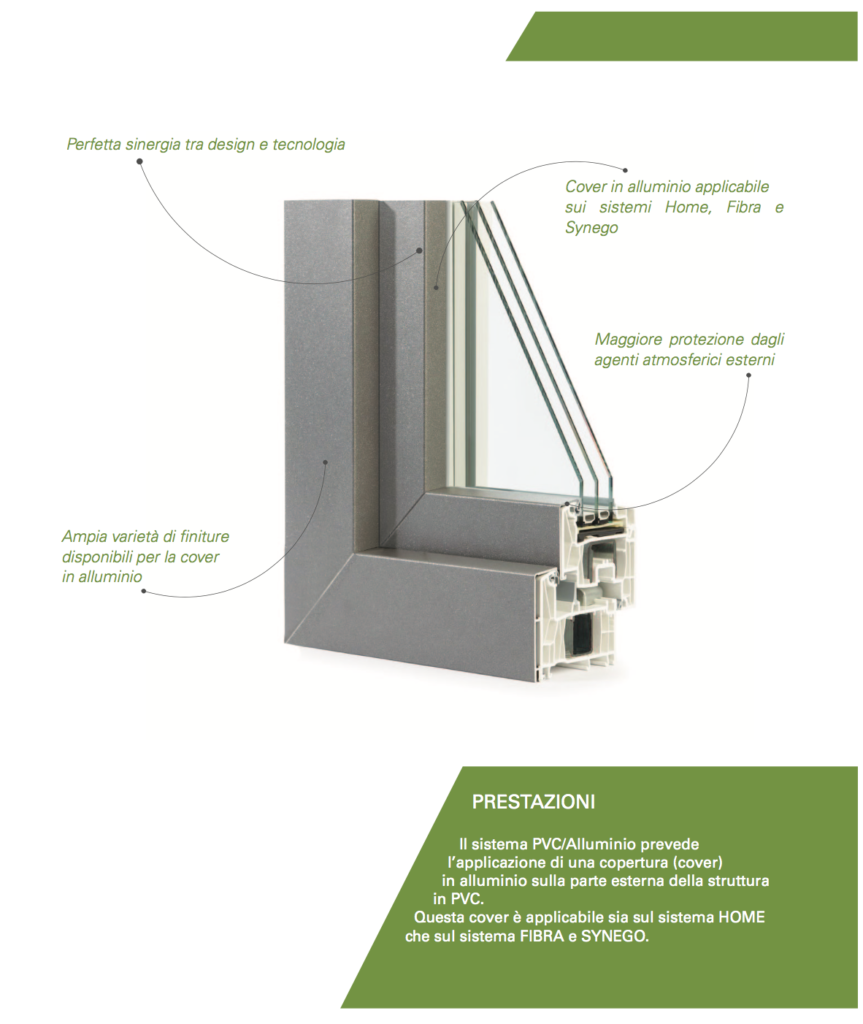 Perfetta sinergia tra design e tecnologia

Cover in alluminio applicabile sui sistemi Home, Fibra e Synego

Maggiore protezione dagli agenti atmosferici esterni

Ampia varietà di finiture disponibili per la cover in alluminio

PRESTAZIONI

Il sistema PVC/Alluminio prevede l'applicazione di una copertura (cover) in alluminio sulla parte esterna della struttura in PVC.
Questa cover è applicabile sia sul sistema HOME che sul sistema FIBRA e SYNEGO.