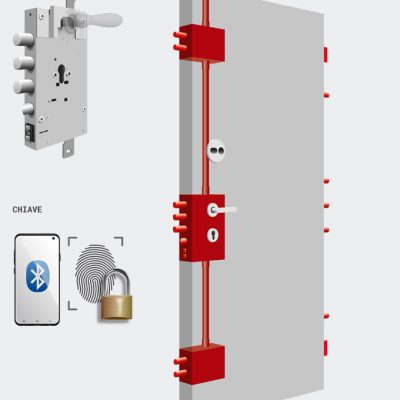 CHIAVE