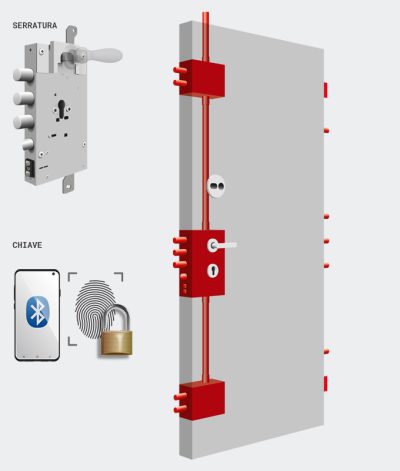 SERRATURA

CHIAVE